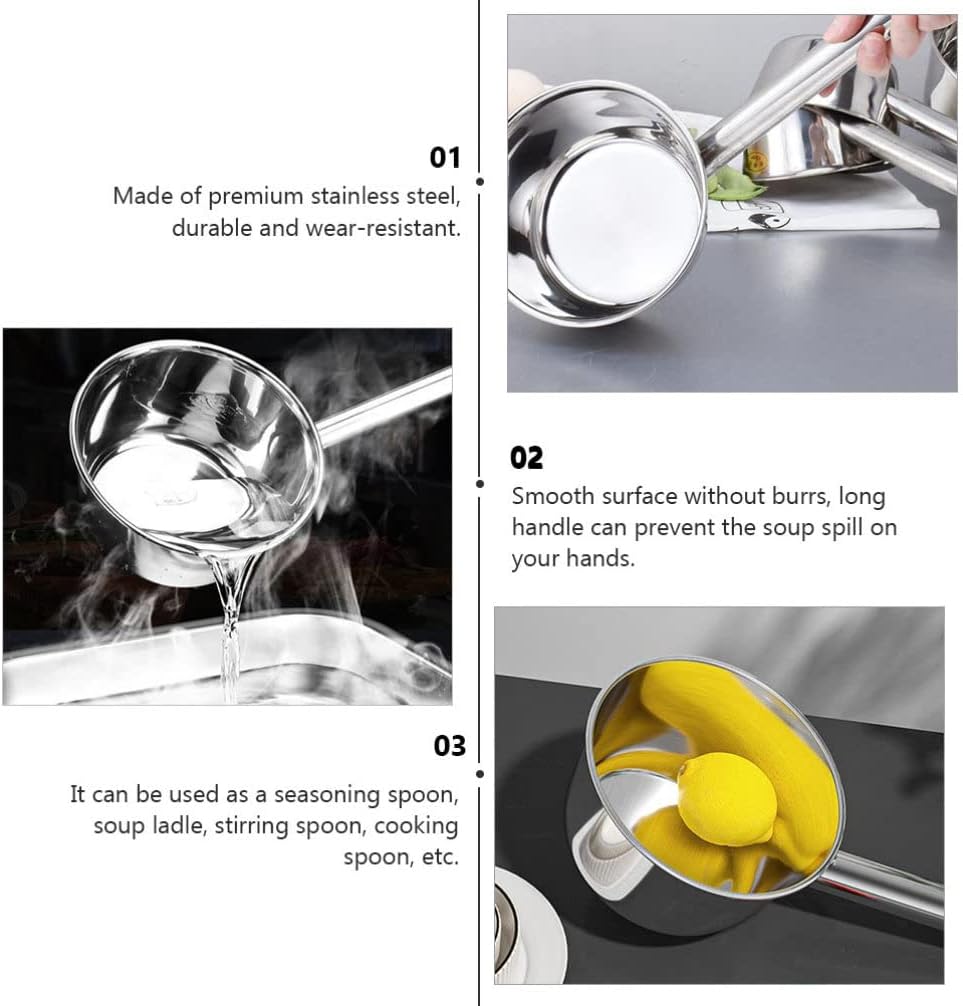 01
Made of premium stainless steel, durable and wear-resistant.

02
Smooth surface without burrs, long handle can prevent the soup spill on your hands.

03
It can be used as a seasoning spoon, soup ladle, stirring spoon, cooking spoon, etc.